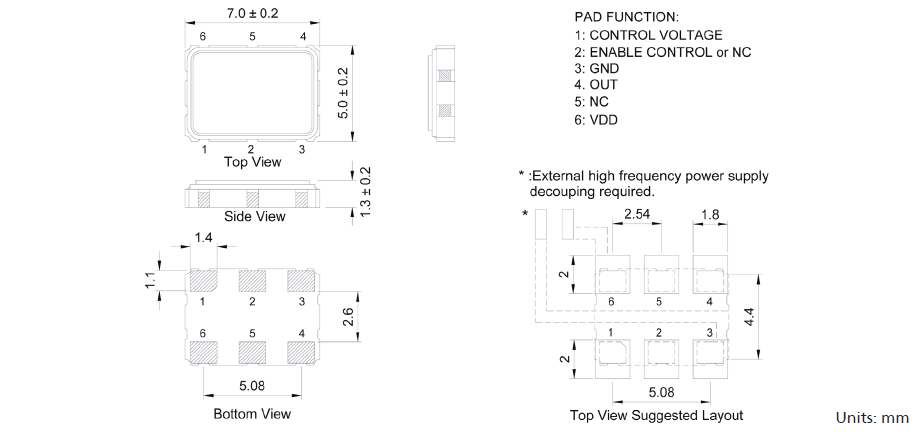 7.0 ± 0.2
6 5 4
5.0 ± 0.2
1 2 3
Top View

1.3 ± 0.2
Side View

1.4
1.1
1 2 3
2.6
6 5 4
5.08
Bottom View

PAD FUNCTION:
1: CONTROL VOLTAGE
2: ENABLE CONTROL or NC
3: GND
4. OUT
5: NC
6: VDD

* :External high frequency power supply decouping required.

*
2.54
1.8
2
6 5 4
4.4
1 2 3
2
5.08
Top View Suggested Layout

Units: mm