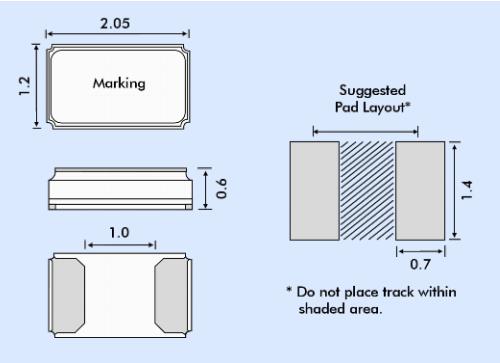 2.05

1.2

Marking

0.6

1.0

Suggested
Pad Layout*

1.4

0.7

* Do not place track within shaded area.